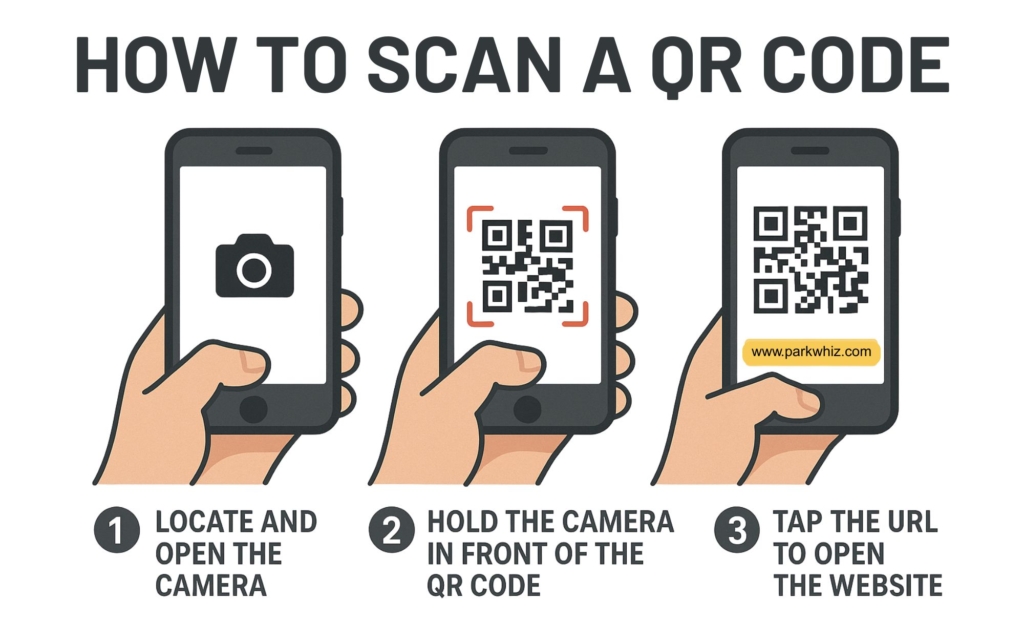 HOW TO SCAN A QR CODE

www.parkwhiz.com

1 LOCATE AND OPEN THE CAMERA

2 HOLD THE CAMERA IN FRONT OF THE QR CODE

3 TAP THE URL TO OPEN THE WEBSITE